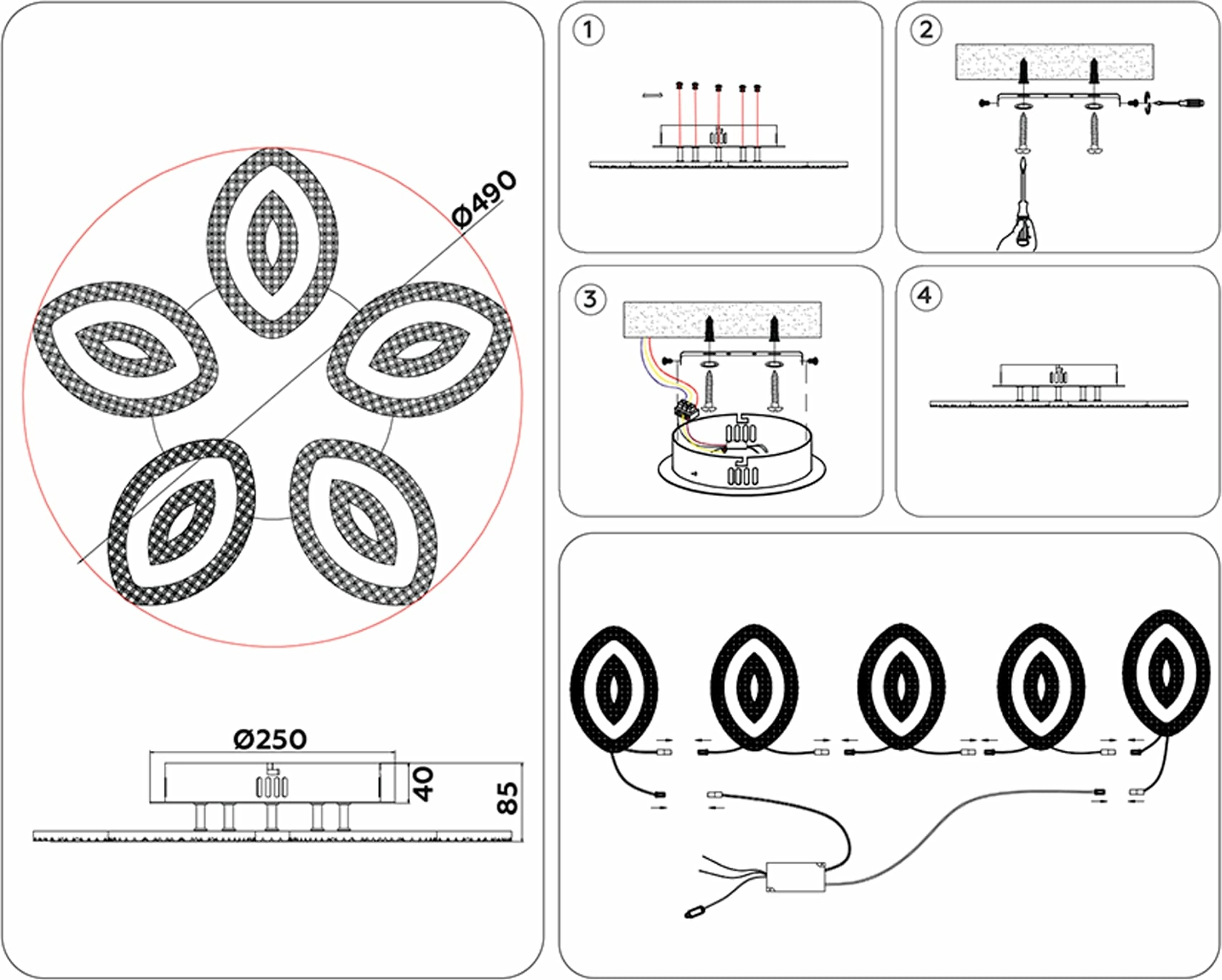 Ø490

Ø250

40

85

1

2

3

4